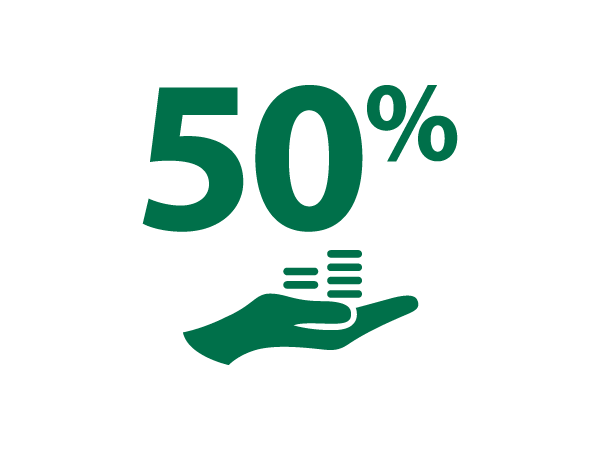 50%