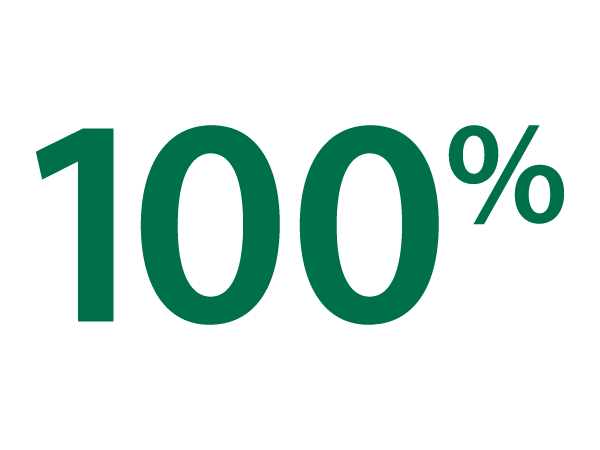 100%