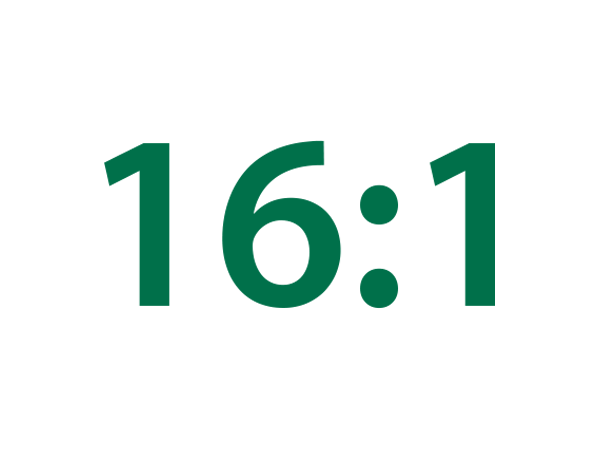 16:1