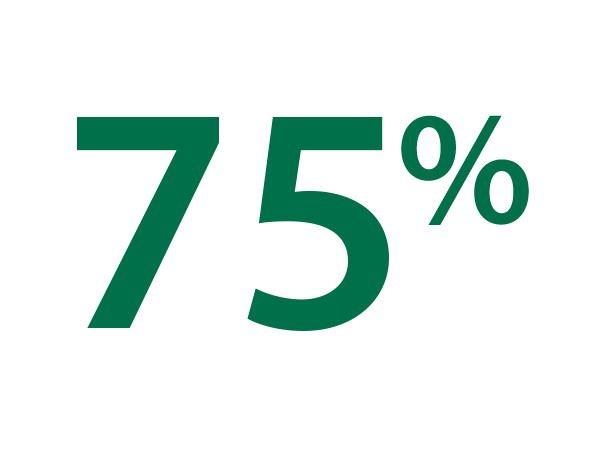 75%