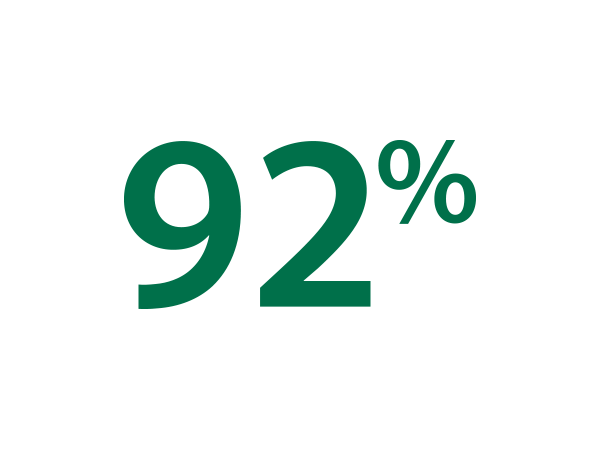 92%