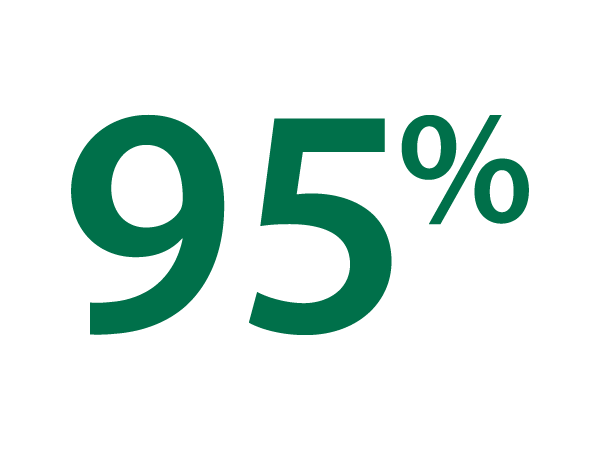 95%