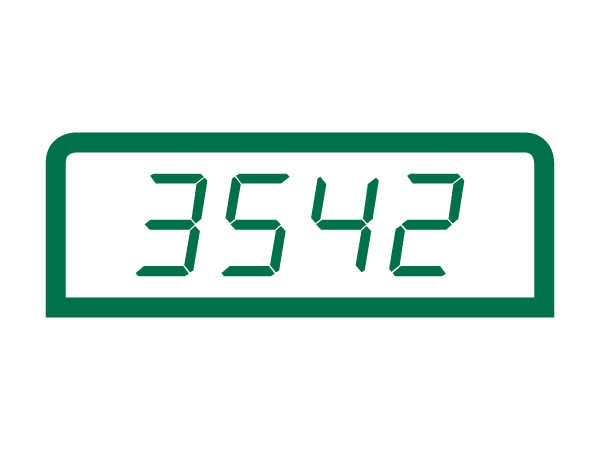 3542